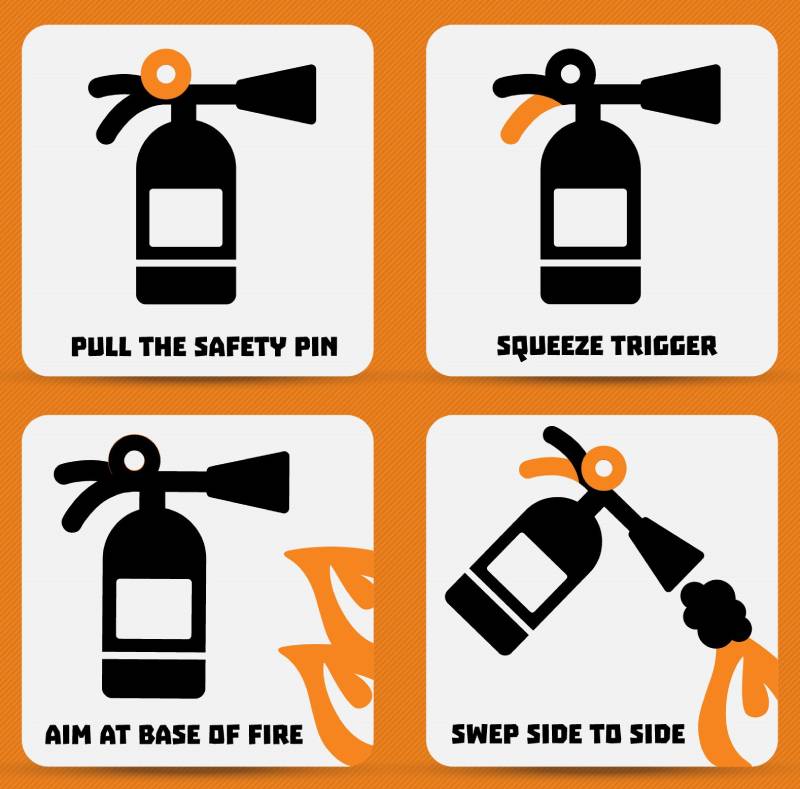 PULL THE SAFETY PIN

SQUEEZE TRIGGER

AIM AT BASE OF FIRE

SWEP SIDE TO SIDE